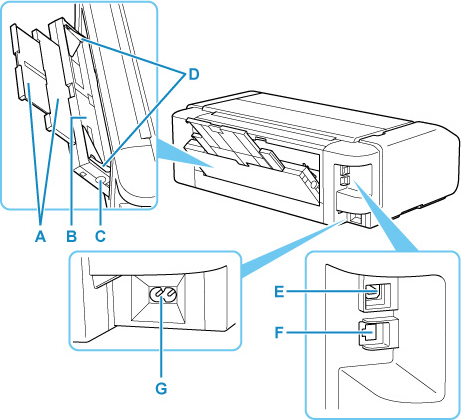 D

A B C

E

F

G